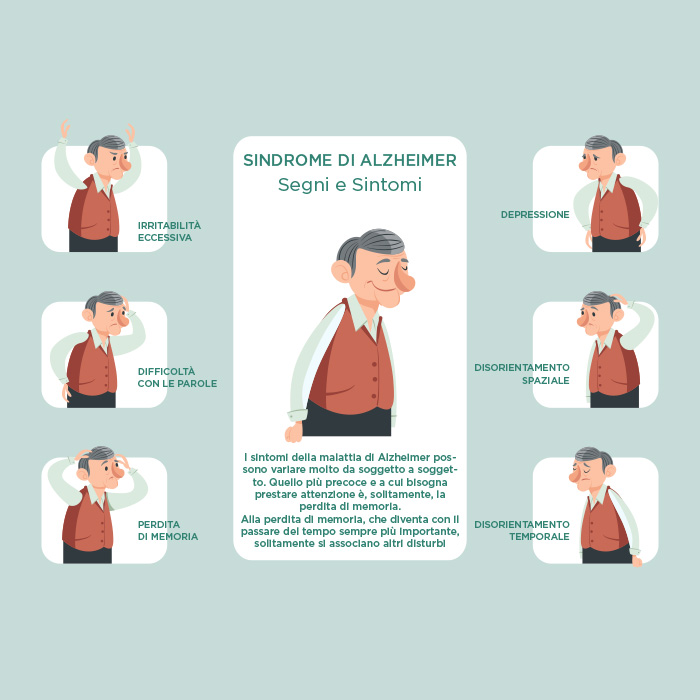 IRRITABILITÀ ECCESSIVA

DIFFICOLTÀ CON LE PAROLE

PERDITA DI MEMORIA

SINDROME DI ALZHEIMER
Segni e Sintomi

I sintomi della malattia di Alzheimer possono variare molto da soggetto a soggetto. Quello più precoce e a cui bisogna prestare attenzione è, solitamente, la perdita di memoria.
Alla perdita di memoria, che diventa con il passare del tempo sempre più importante, solitamente si associano altri disturbi

DEPRESSIONE

DISORIENTAMENTO SPAZIALE

DISORIENTAMENTO TEMPORALE